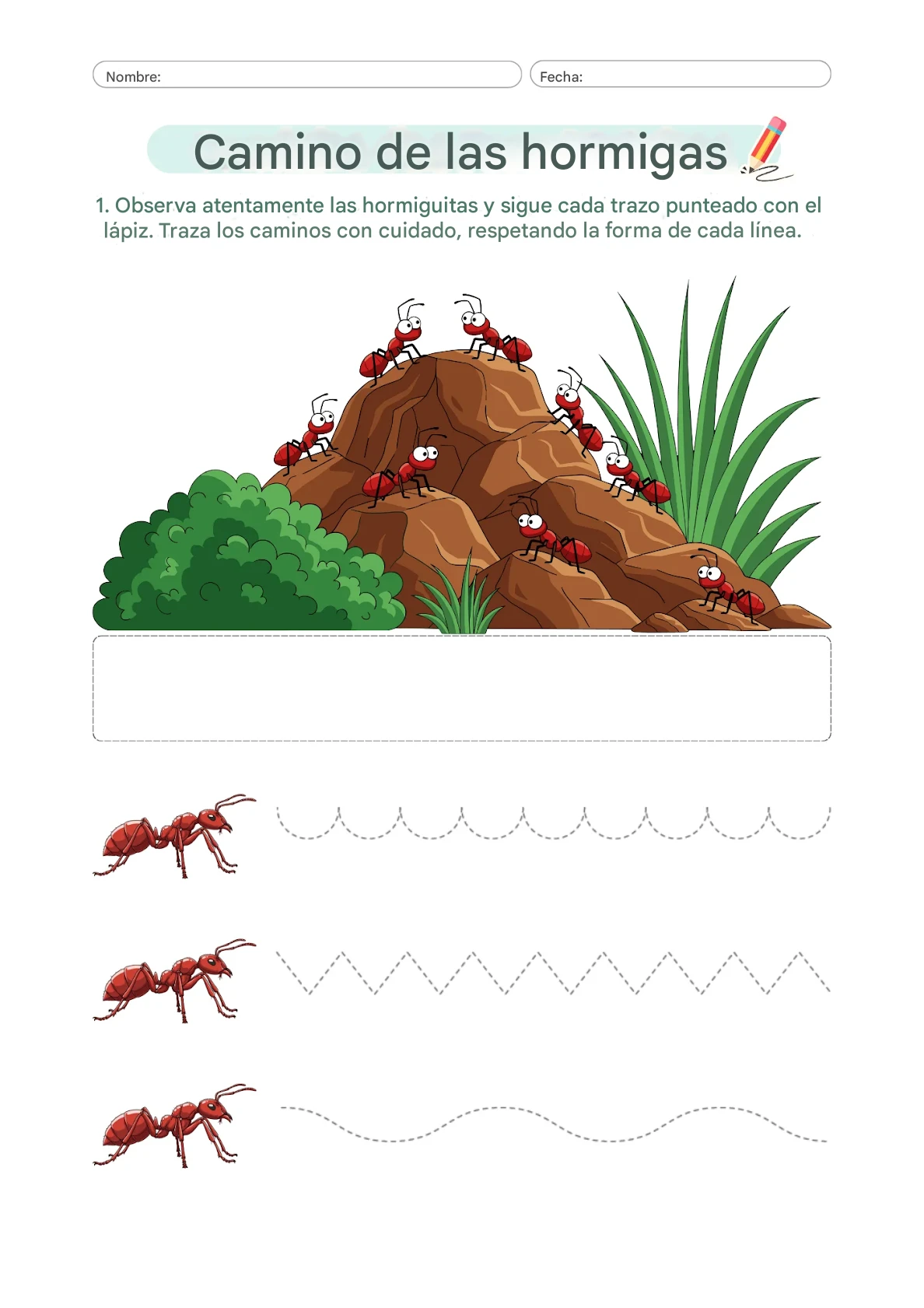 Nombre:

Fecha:

Camino de las hormigas

1. Observa atentamente las hormiguitas y sigue cada trazo punteado con el lápiz. Traza los caminos con cuidado, respetando la forma de cada línea.